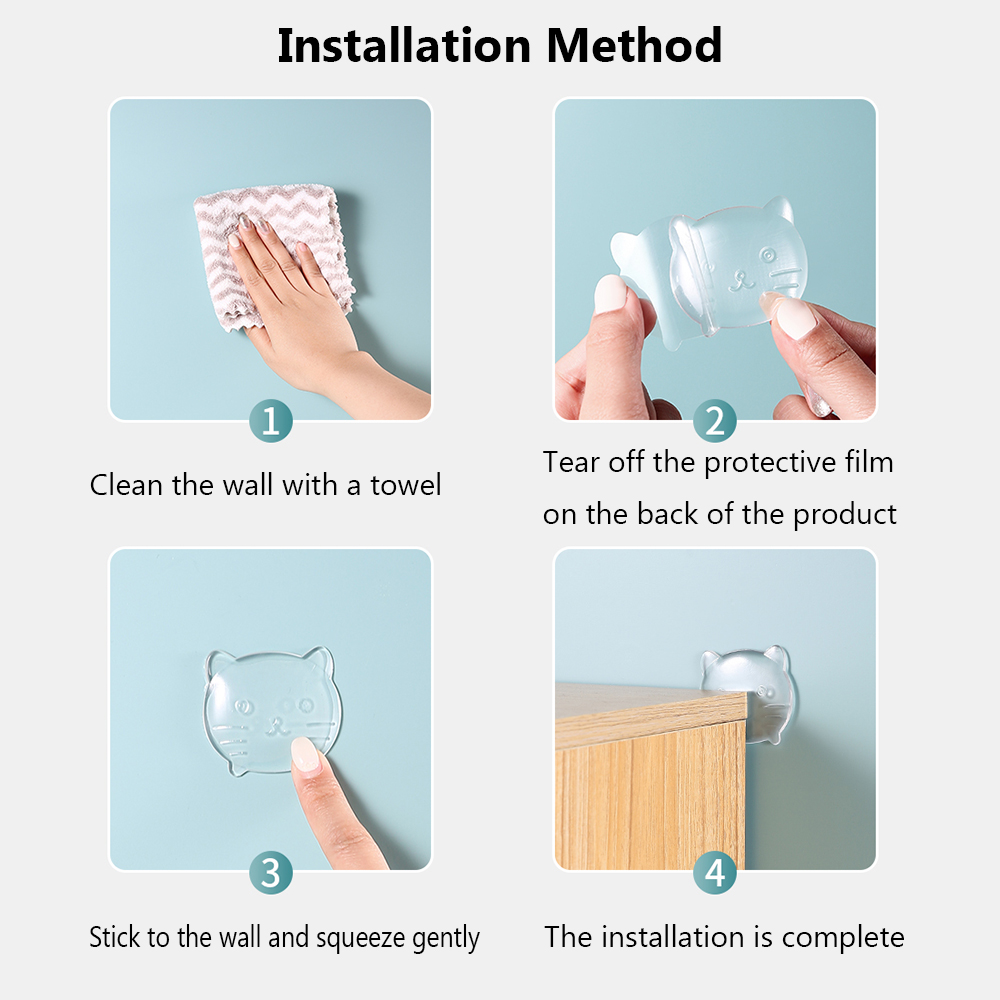 Installation Method

1

Clean the wall with a towel

2

Tear off the protective film on the back of the product

3

Stick to the wall and squeeze gently

4

The installation is complete