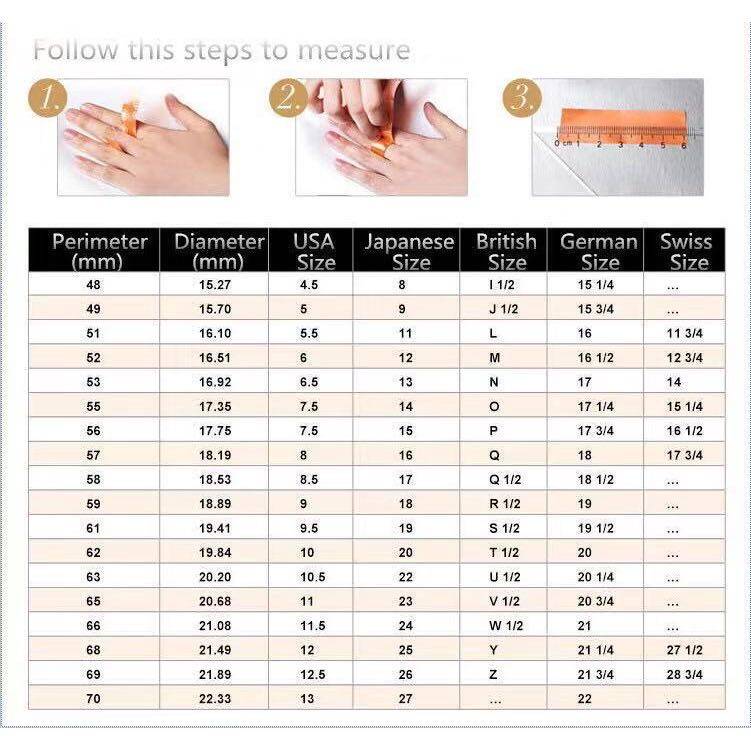 Follow this steps to measure

1.

2.

3.

0 cm 1 2 3 4 5 6

| Perimeter (mm) | Diameter (mm) | USA Size | Japanese Size | British Size | German Size | Swiss Size |
|---|---|---|---|---|---|---|
| 48 | 15.27 | 4.5 | 8 | I 1/2 | 15 1/4 | ... |
| 49 | 15.70 | 5 | 9 | J 1/2 | 15 3/4 | ... |
| 51 | 16.10 | 5.5 | 11 | L | 16 | 11 3/4 |
| 52 | 16.51 | 6 | 12 | M | 16 1/2 | 12 3/4 |
| 53 | 16.92 | 6.5 | 13 | N | 17 | 14 |
| 55 | 17.35 | 7.5 | 14 | O | 17 1/4 | 15 1/4 |
| 56 | 17.75 | 7.5 | 15 | P | 17 3/4 | 16 1/2 |
| 57 | 18.19 | 8 | 16 | Q | 18 | 17 3/4 |
| 58 | 18.53 | 8.5 | 17 | Q 1/2 | 18 1/2 | ... |
| 59 | 18.89 | 9 | 18 | R 1/2 | 19 | ... |
| 61 | 19.41 | 9.5 | 19 | S 1/2 | 19 1/2 | ... |
| 62 | 19.84 | 10 | 20 | T 1/2 | 20 | ... |
| 63 | 20.20 | 10.5 | 22 | U 1/2 | 20 1/4 | ... |
| 65 | 20.68 | 11 | 23 | V 1/2 | 20 3/4 | ... |
| 66 | 21.08 | 11.5 | 24 | W 1/2 | 21 | ... |
| 68 | 21.49 | 12 | 25 | Y | 21 1/4 | 27 1/2 |
| 69 | 21.89 | 12.5 | 26 | Z | 21 3/4 | 28 3/4 |
| 70 | 22.33 | 13 | 27 | ... | 22 | ... |