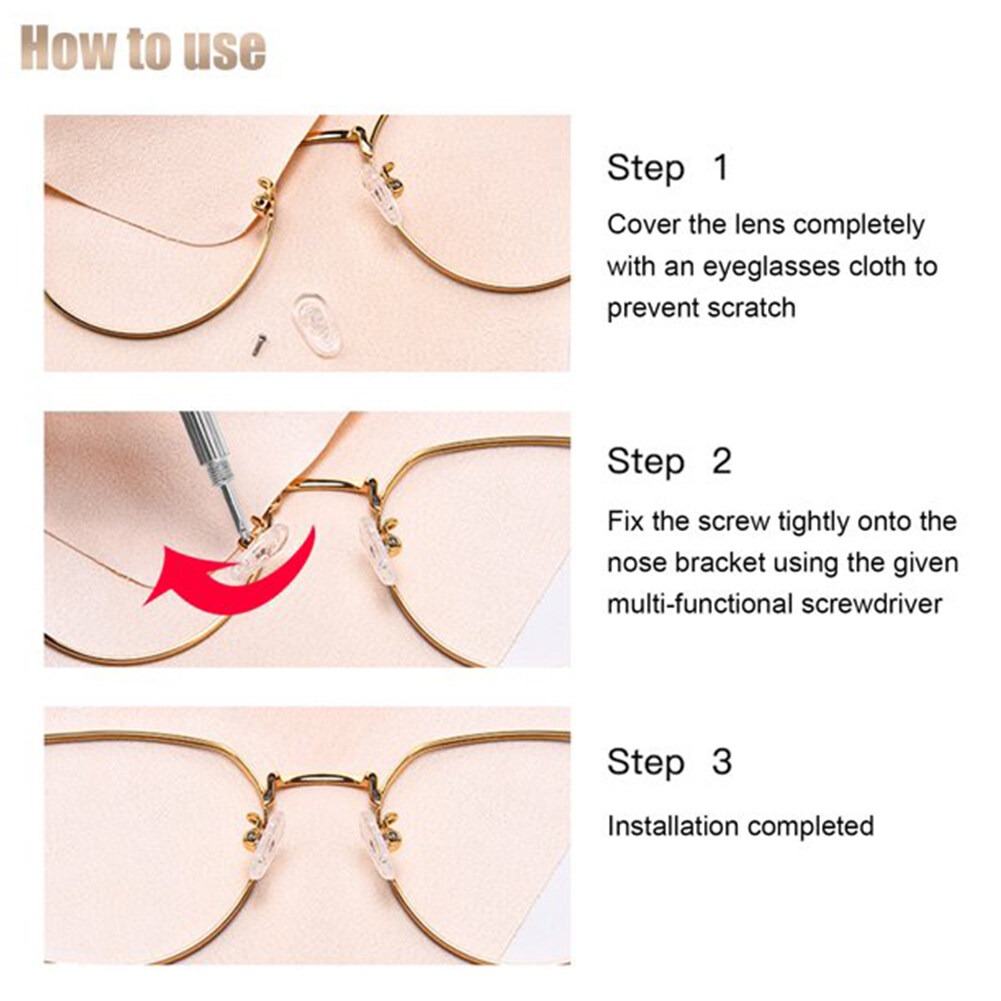 How to use

Step 1

Cover the lens completely with an eyeglasses cloth to prevent scratch

Step 2

Fix the screw tightly onto the nose bracket using the given multi-functional screwdriver

Step 3

Installation completed